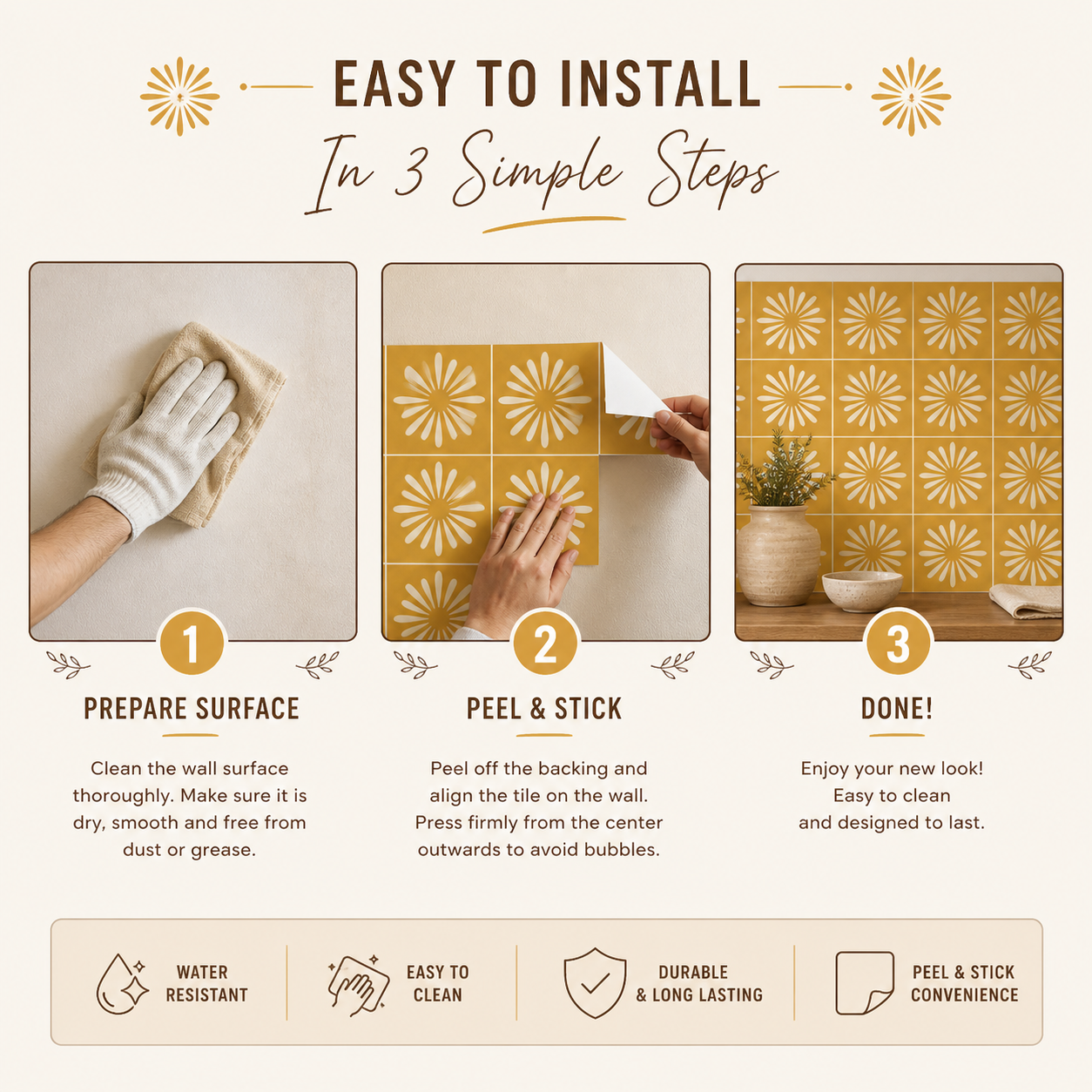 EASY TO INSTALL

In 3 Simple Steps

1

PREPARE SURFACE

Clean the wall surface thoroughly. Make sure it is dry, smooth and free from dust or grease.

2

PEEL & STICK

Peel off the backing and align the tile on the wall. Press firmly from the center outwards to avoid bubbles.

3

DONE!

Enjoy your new look! Easy to clean and designed to last.

WATER RESISTANT

EASY TO CLEAN

DURABLE & LONG LASTING

PEEL & STICK CONVENIENCE