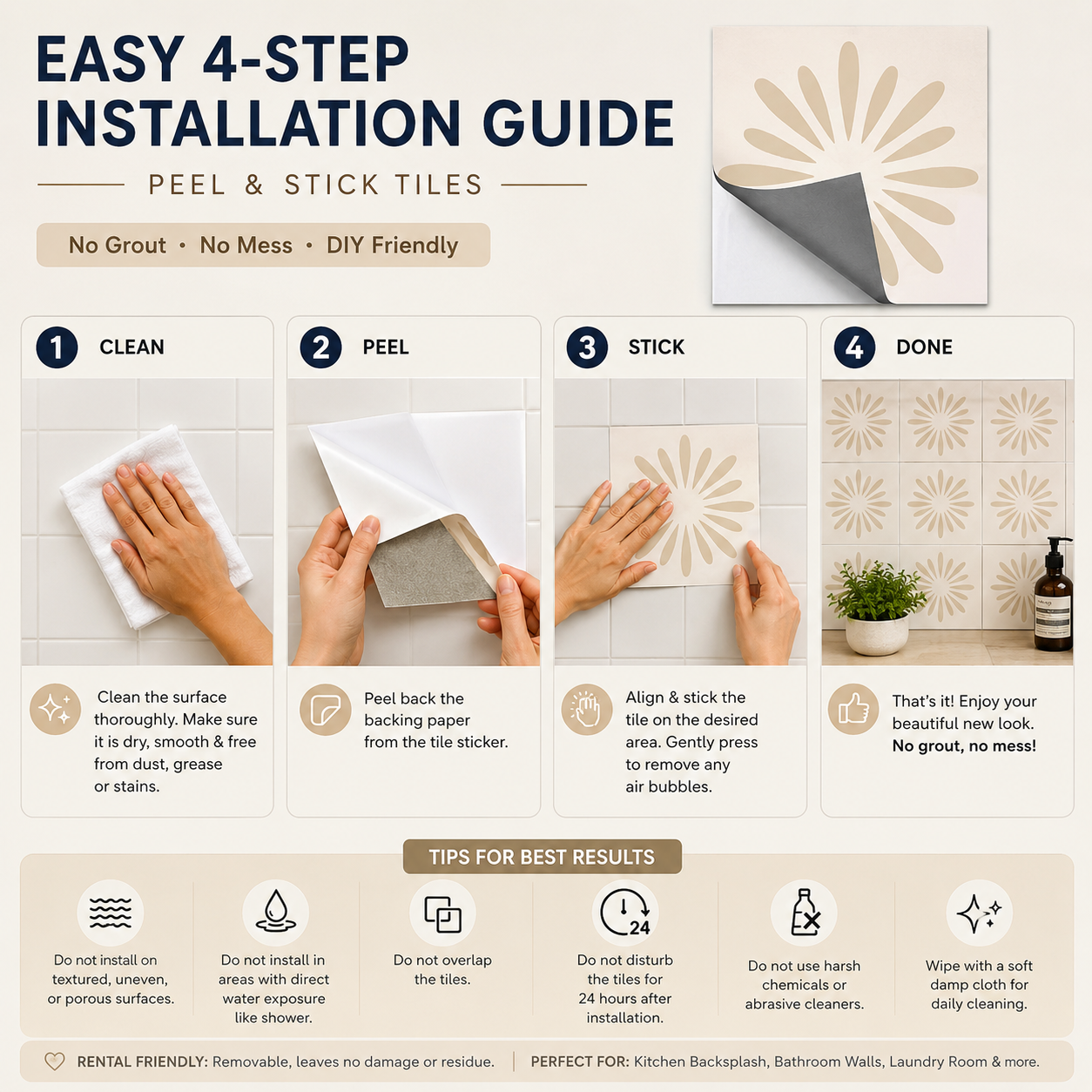 EASY 4-STEP INSTALLATION GUIDE

PEEL & STICK TILES

No Grout • No Mess • DIY Friendly

1 CLEAN

Clean the surface thoroughly. Make sure it is dry, smooth & free from dust, grease or stains.

2 PEEL

Peel back the backing paper from the tile sticker.

3 STICK

Align & stick the tile on the desired area. Gently press to remove any air bubbles.

4 DONE

That's it! Enjoy your beautiful new look. No grout, no mess!

TIPS FOR BEST RESULTS

Do not install on textured, uneven, or porous surfaces.

Do not install in areas with direct water exposure like shower.

Do not overlap the tiles.

24

Do not disturb the tiles for 24 hours after installation.

Do not use harsh chemicals or abrasive cleaners.

Wipe with a soft damp cloth for daily cleaning.

RENTAL FRIENDLY: Removable, leaves no damage or residue. | PERFECT FOR: Kitchen Backsplash, Bathroom Walls, Laundry Room & more.