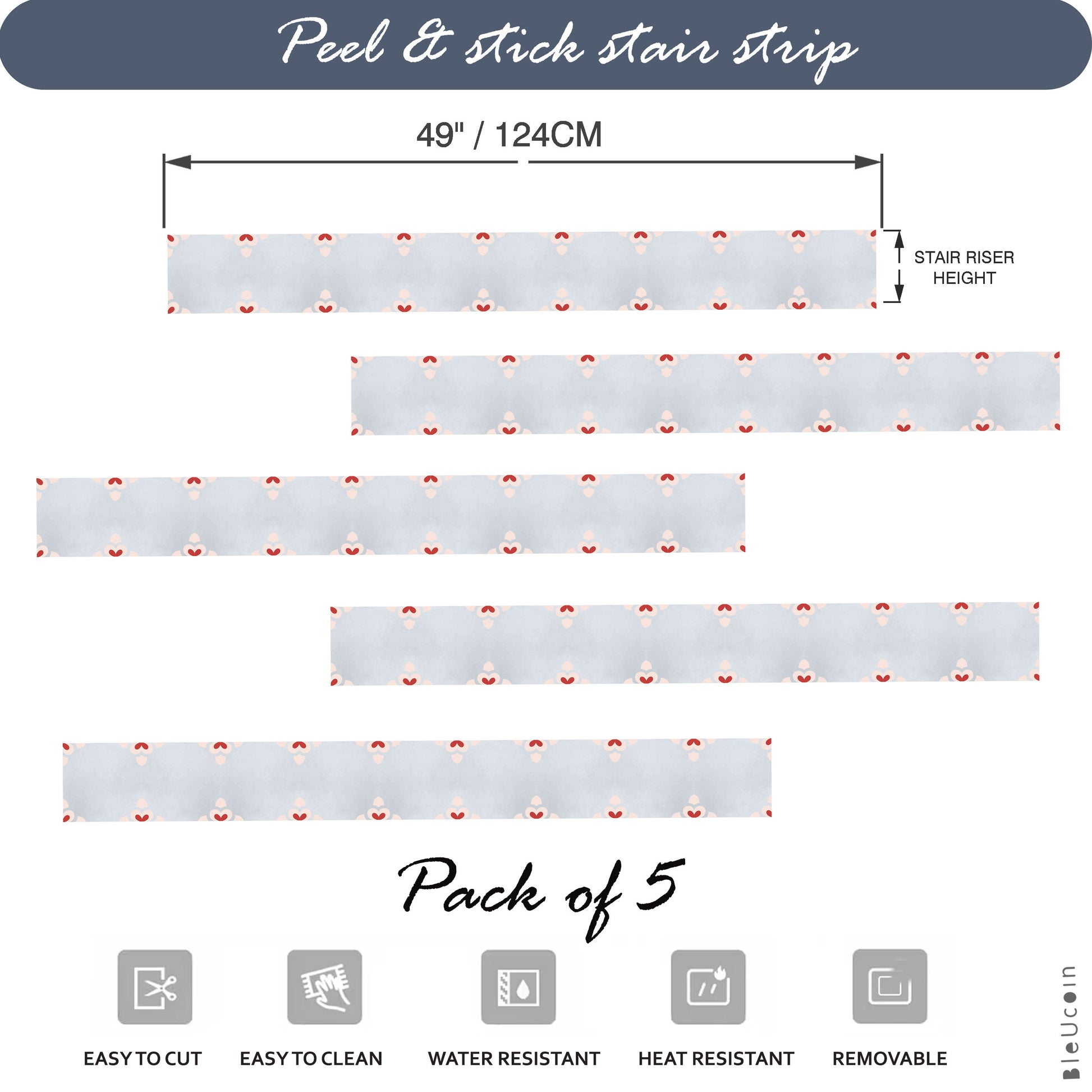 Peel & stick stair strip

49" / 124CM

STAIR RISER HEIGHT

Pack of 5

EASY TO CUT

EASY TO CLEAN

WATER RESISTANT

HEAT RESISTANT

REMOVABLE

BleUcoin