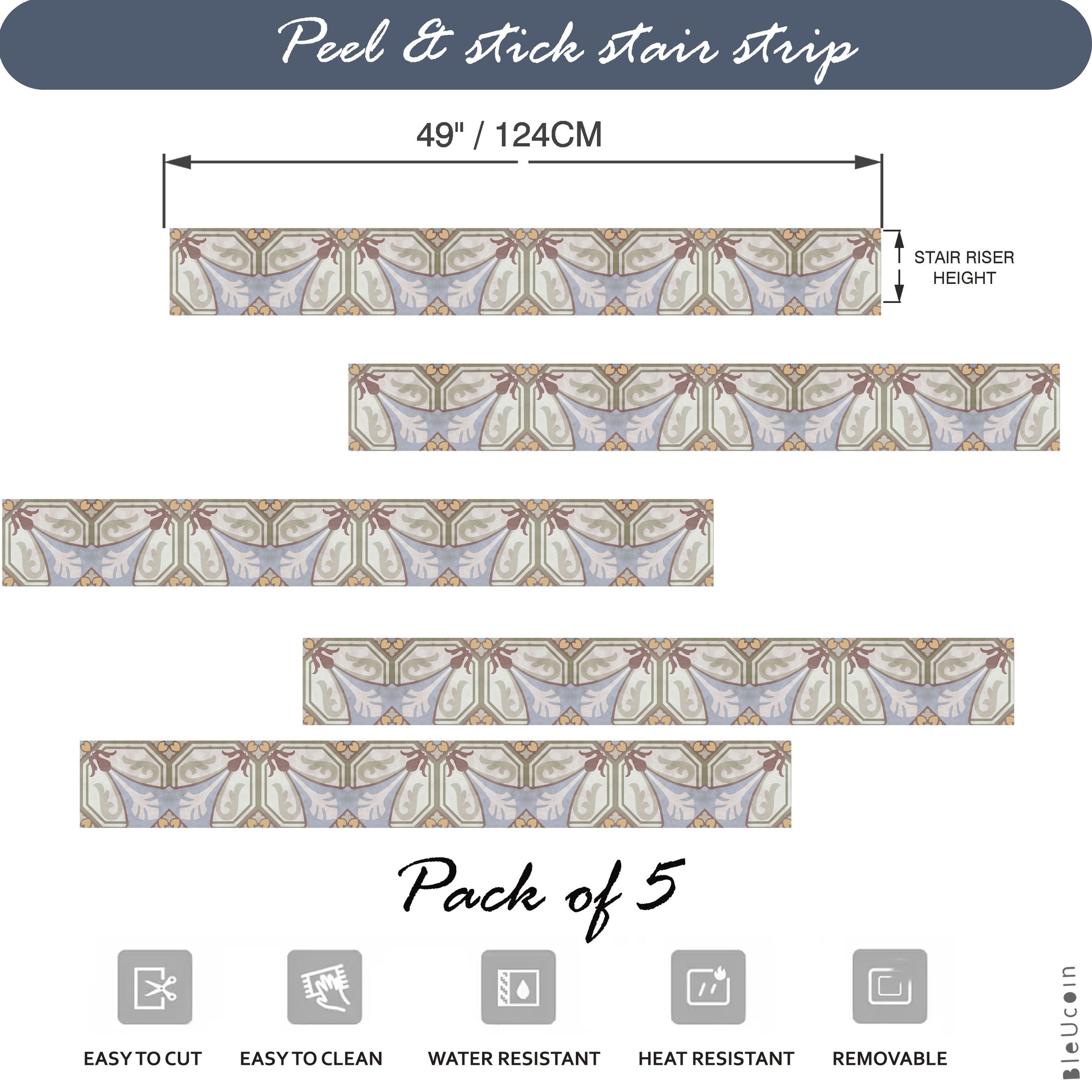 Peel & stick stair strip

49" / 124CM

STAIR RISER HEIGHT

Pack of 5

EASY TO CUT

EASY TO CLEAN

WATER RESISTANT

HEAT RESISTANT

REMOVABLE

BleUcoin